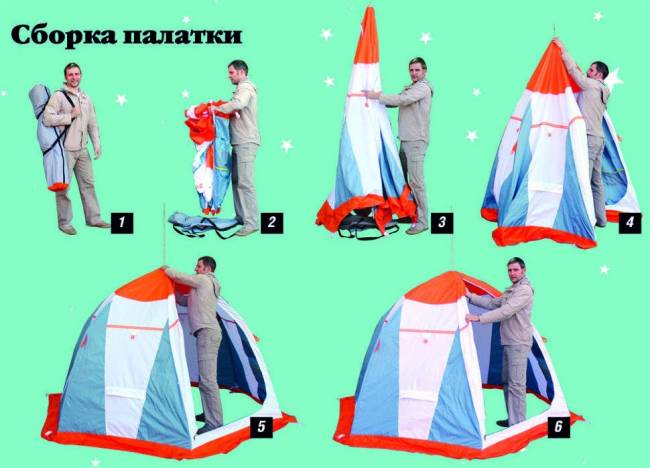 Сборка палатки

1

2

3

4

5

6